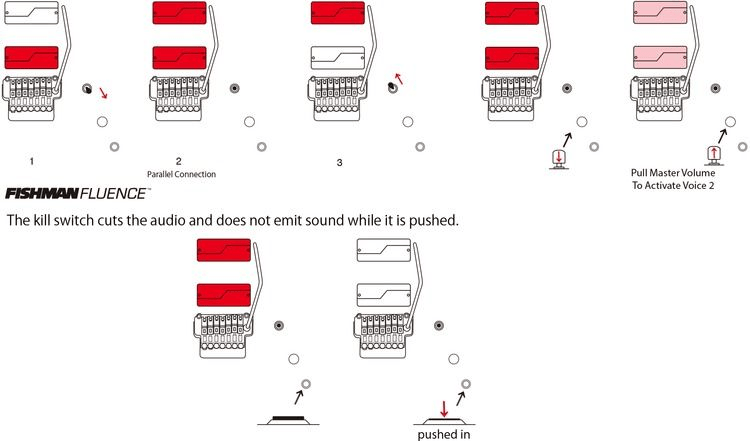 1

2
Parallel Connection

3

Pull Master Volume
To Activate Voice 2

FISHMAN FLUENCE™

The kill switch cuts the audio and does not emit sound while it is pushed.

pushed in