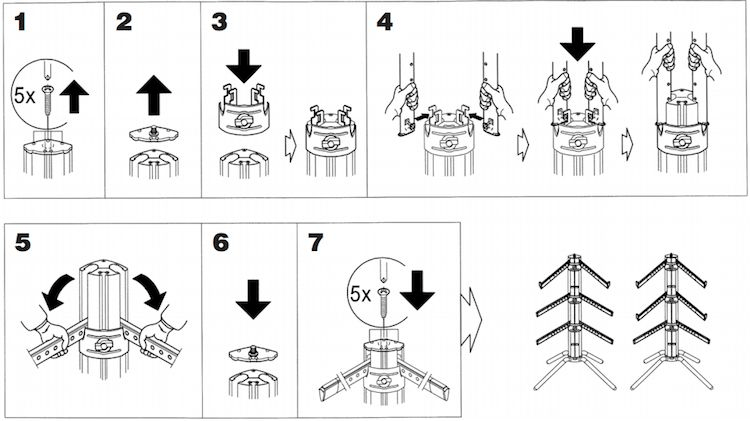 1

5x

2

3

4

5

6

7

5x