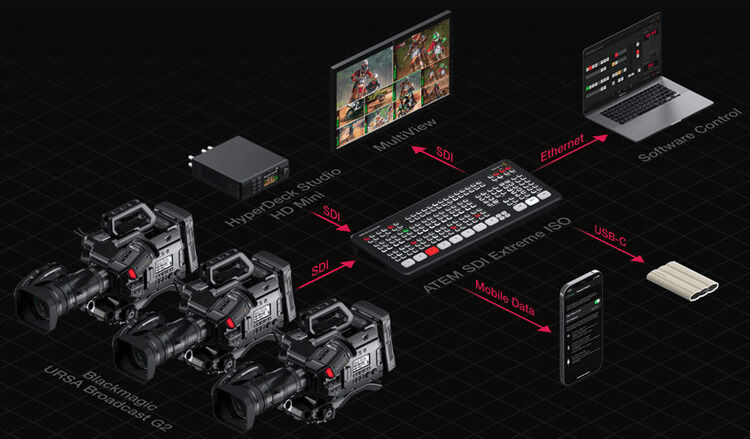 MultiView

Software Control

SDI

Ethernet

HyperDeck Studio HD Mini

SDI

SDI

ATEM SDI Extreme ISO

USB-C

Mobile Data

Blackmagic URSA Broadcast G2